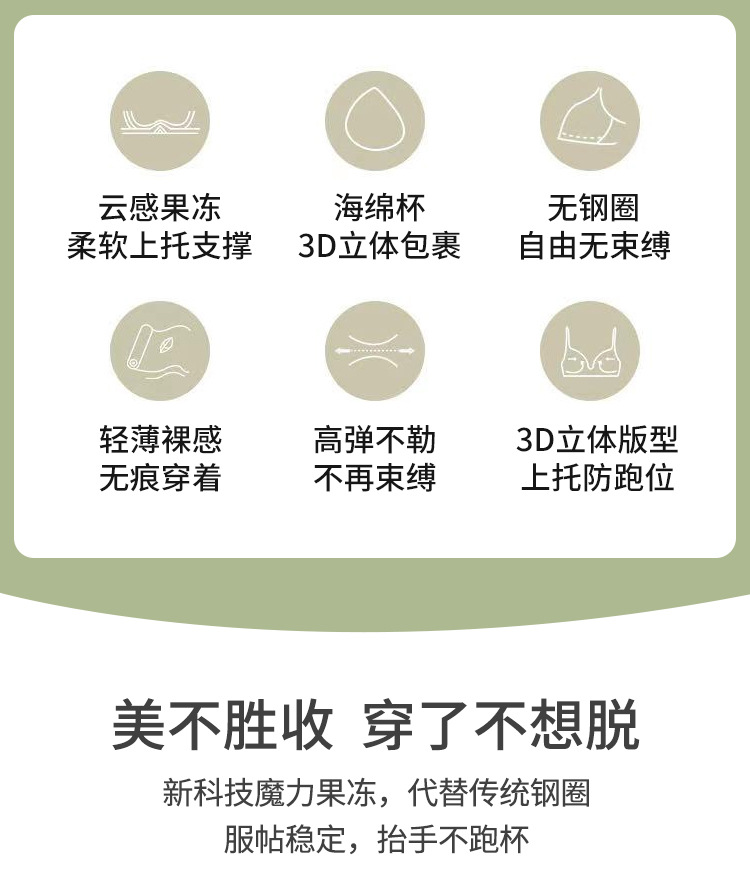 云感果冻
柔软上托支撑

海绵杯
3D立体包裹

无钢圈
自由无束缚

轻薄裸感
无痕穿着

高弹不勒
不再束缚

3D立体版型
上托防跑位

美不胜收 穿了不想脱

新科技魔力果冻，代替传统钢圈
服帖稳定，抬手不跑杯